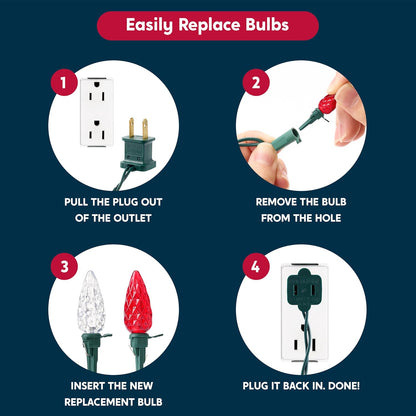 Easily Replace Bulbs

1

PULL THE PLUG OUT OF THE OUTLET

2

REMOVE THE BULB FROM THE HOLE

3

INSERT THE NEW REPLACEMENT BULB

4

PLUG IT BACK IN. DONE!