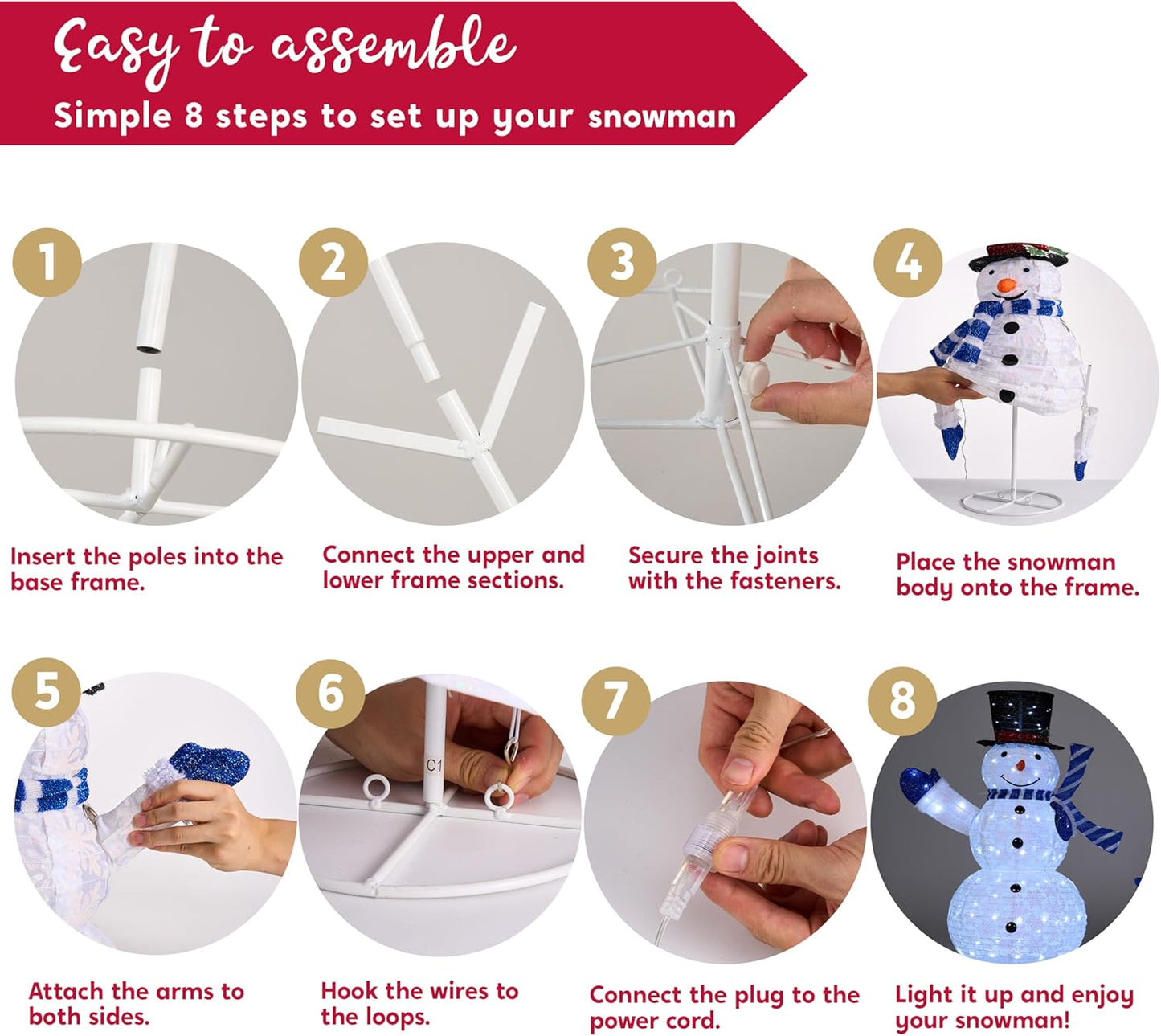 Easy to assemble
Simple 8 steps to set up your snowman

1
Insert the poles into the base frame.

2
Connect the upper and lower frame sections.

3
Secure the joints with the fasteners.

4
Place the snowman body onto the frame.

5
Attach the arms to both sides.

6
C1
Hook the wires to the loops.

7
Connect the plug to the power cord.

8
Light it up and enjoy your snowman!