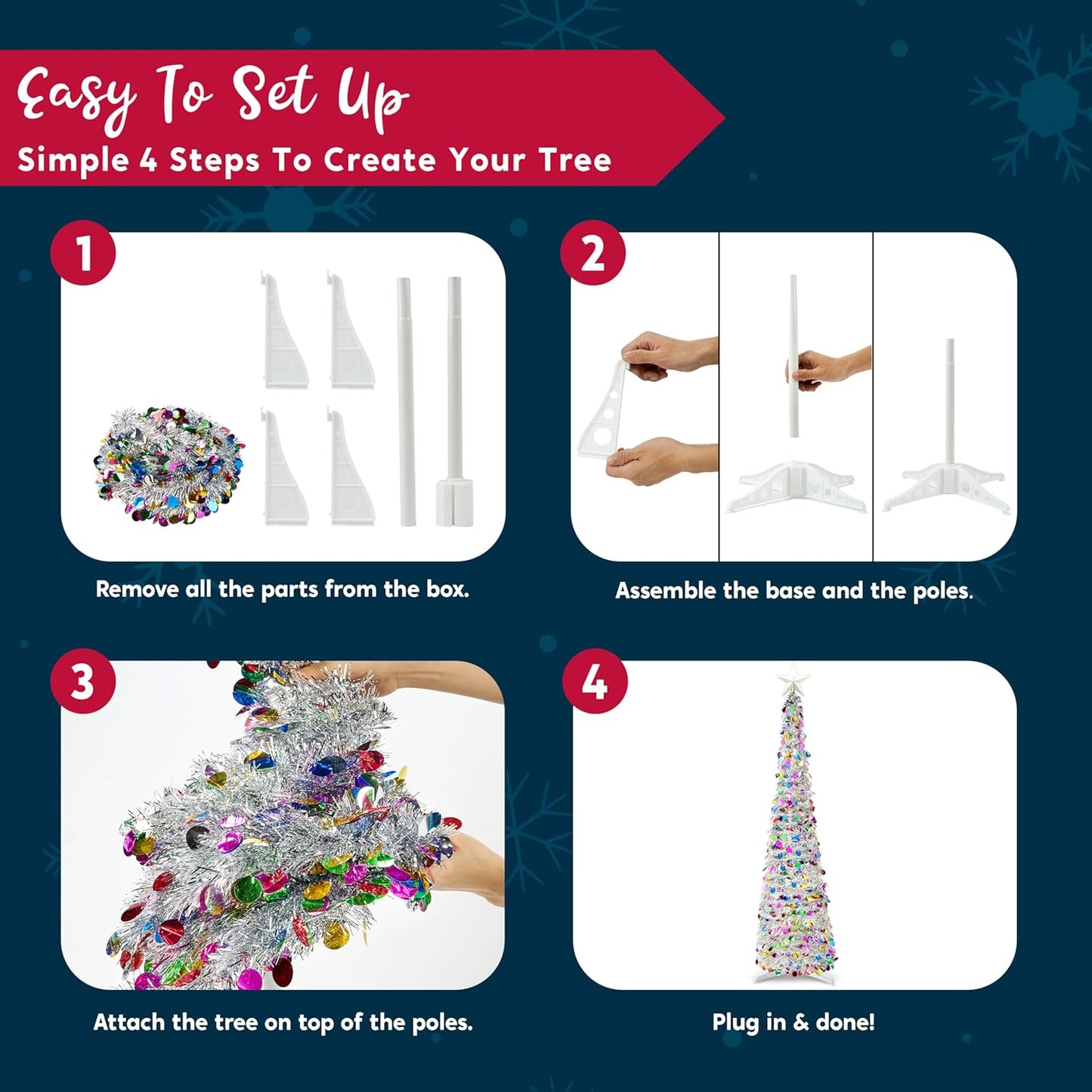 Easy To Set Up

Simple 4 Steps To Create Your Tree

1

Remove all the parts from the box.

2

Assemble the base and the poles.

3

Attach the tree on top of the poles.

4

Plug in & done!