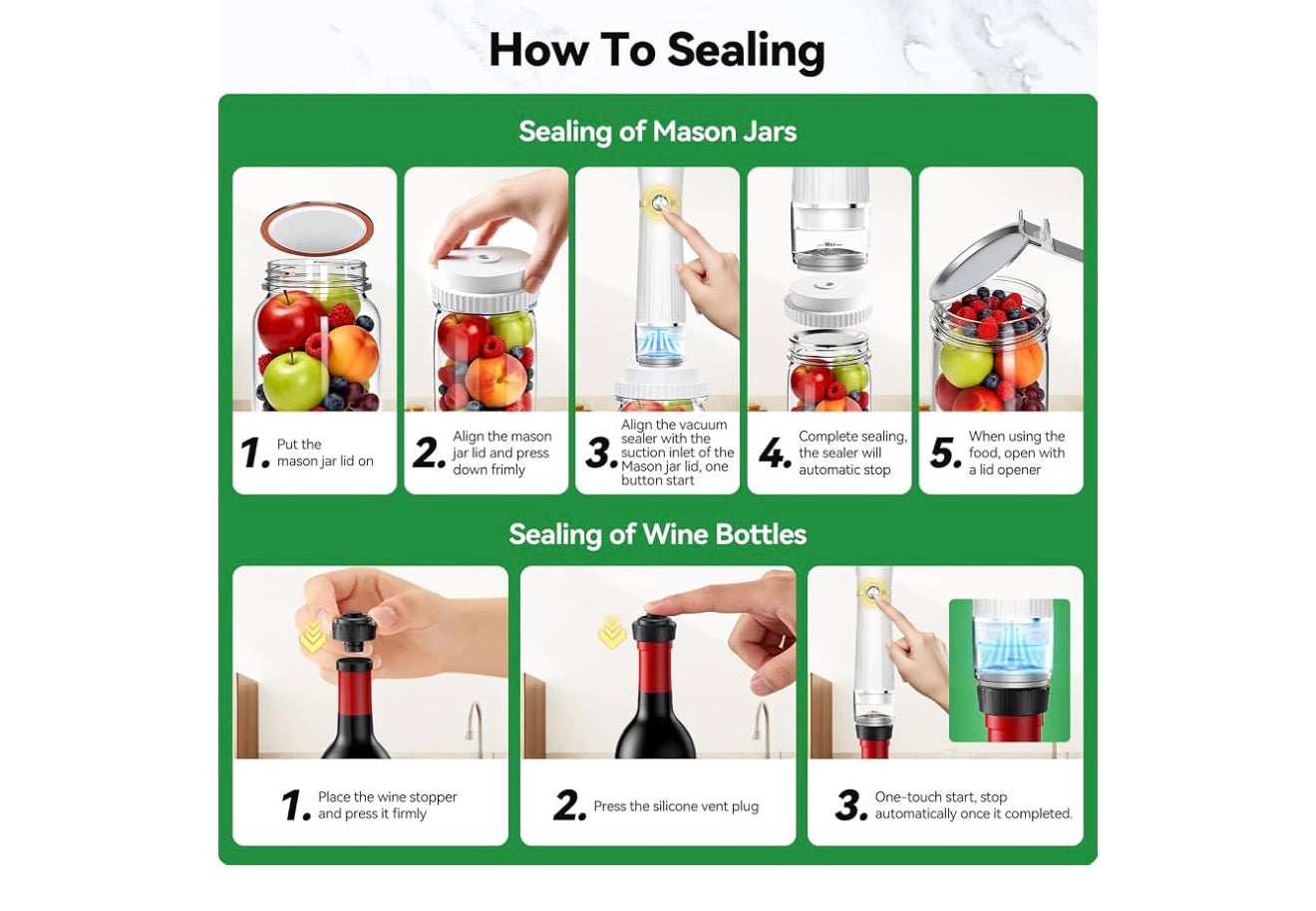 How To Sealing

Sealing of Mason Jars

1. Put the mason jar lid on

2. Align the mason jar lid and press down frimly

3. Align the vacuum sealer with the suction inlet of the Mason jar lid, one button start

4. Complete sealing, the sealer will automatic stop

5. When using the food, open with a lid opener

Sealing of Wine Bottles

1. Place the wine stopper and press it firmly

2. Press the silicone vent plug

3. One-touch start, stop automatically once it completed.